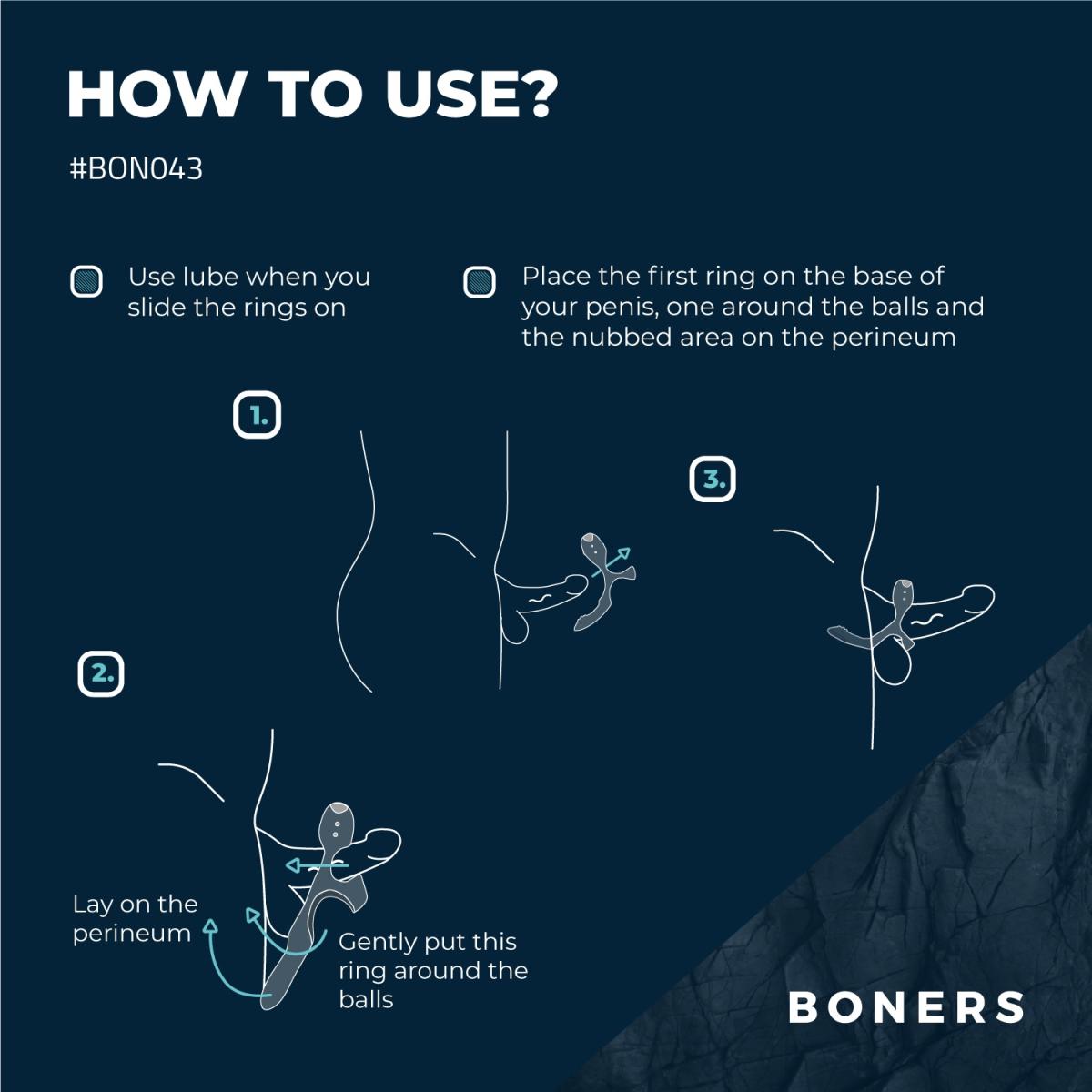 HOW TO USE?

#BON043

Use lube when you slide the rings on

Place the first ring on the base of your penis, one around the balls and the nubbed area on the perineum

1.

3.

2.

Lay on the perineum

Gently put this ring around the balls

BONERS